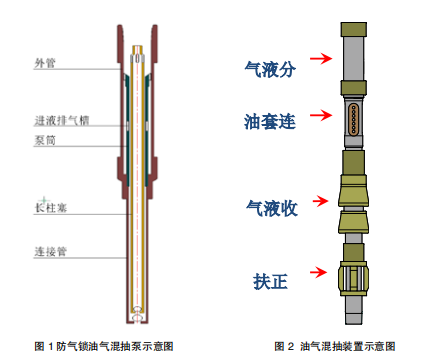 外管

进液排气槽

泵筒

长柱塞

连接管

图 1 防气锁油气混抽泵示意图

气液分

油套连

气液收

扶正

图 2 油气混抽装置示意图